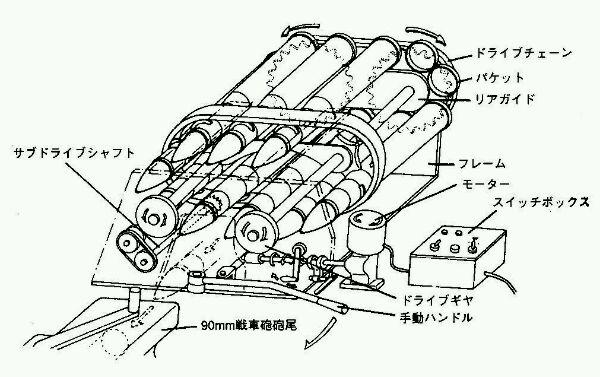 ドライブチェーン
バケット
リアガイド
サブドライブシャフト
フレーム
モーター
スイッチボックス
ドライブギヤ
手動ハンドル
90mm戦車砲砲尾