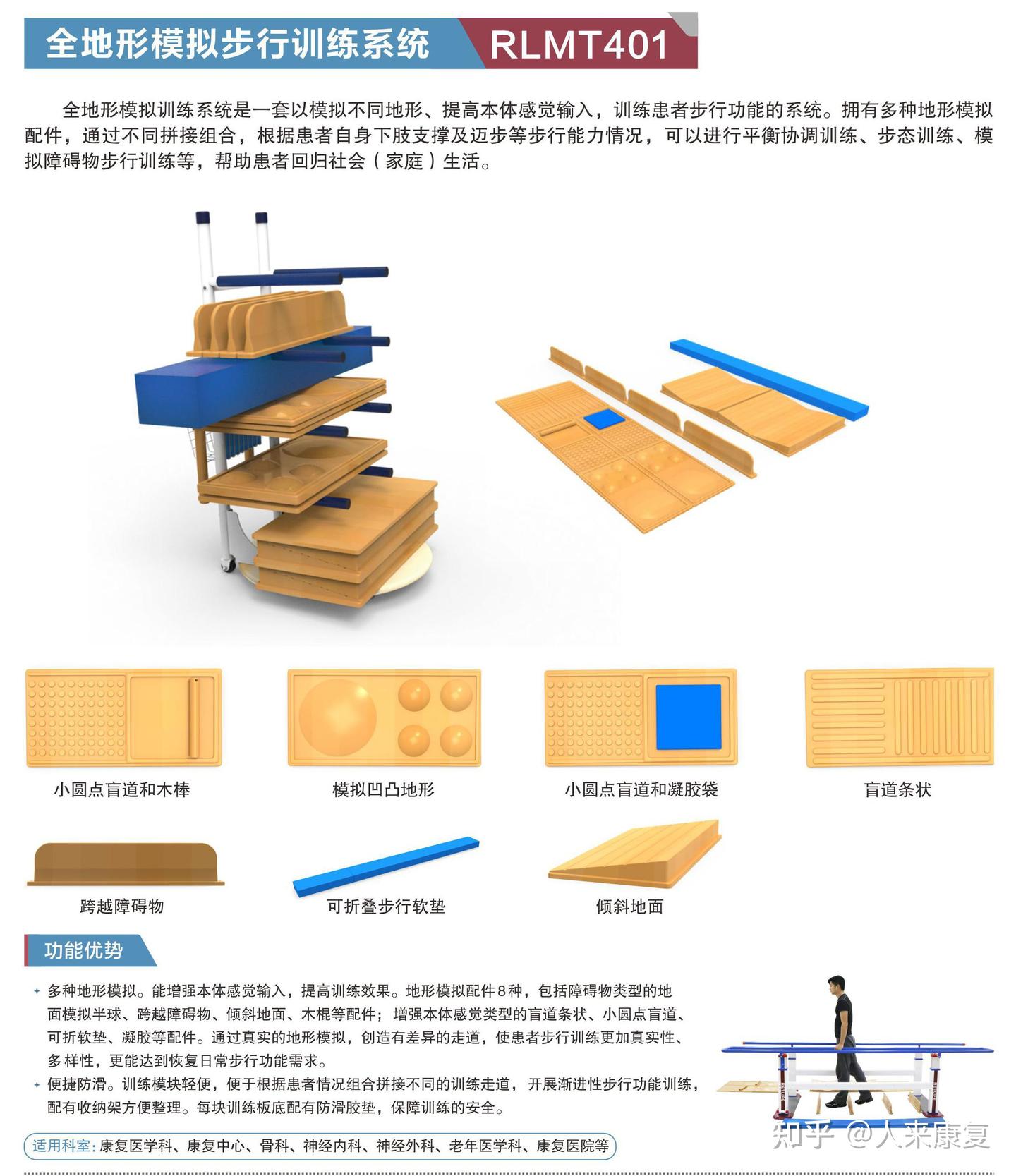 全地形模拟步行训练系统 RLMT401

全地形模拟训练系统是一套以模拟不同地形、提高本体感觉输入，训练患者步行功能的系统。拥有多种地形模拟配件，通过不同拼接组合，根据患者自身下肢支撑及迈步等步行能力情况，可以进行平衡协调训练、步态训练、模拟障碍物步行训练等，帮助患者回归社会（家庭）生活。

小圆点盲道和木棒

模拟凹凸地形

小圆点盲道和凝胶袋

盲道条状

跨越障碍物

可折叠步行软垫

倾斜地面

功能优势

多种地形模拟。能增强本体感觉输入，提高训练效果。地形模拟配件8种，包括障碍物类型的地面模拟半球、跨越障碍物、倾斜地面、木棍等配件；增强本体感觉类型的盲道条状、小圆点盲道、可折软垫、凝胶等配件。通过真实的地形模拟，创造有差异的走道，使患者步行训练更加真实性、多样性，更能达到恢复日常步行功能需求。

便捷防滑。训练模块轻便，便于根据患者情况组合拼接不同的训练走道，开展渐进性步行功能训练，配有收纳架方便整理。每块训练板底配有防滑胶垫，保障训练的安全。

适用科室：康复医学科、康复中心、骨科、神经内科、神经外科、老年医学科、康复医院等

知乎 @人来康复