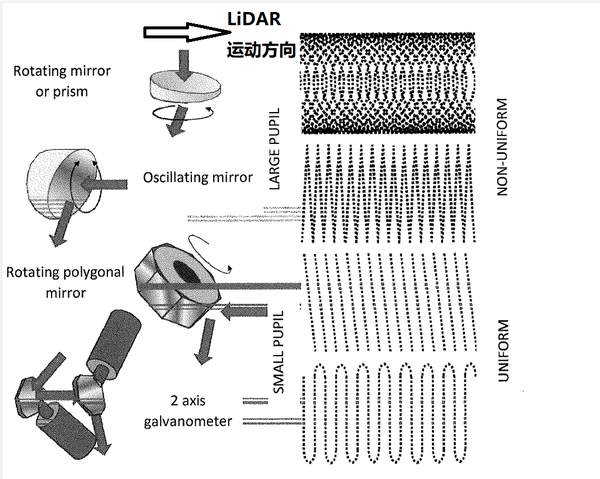 LiDAR
运动方向

Rotating mirror or prism

Oscillating mirror

Rotating polygonal mirror

2 axis galvanometer

LARGE PUPIL

SMALL PUPIL

NON-UNIFORM

UNIFORM