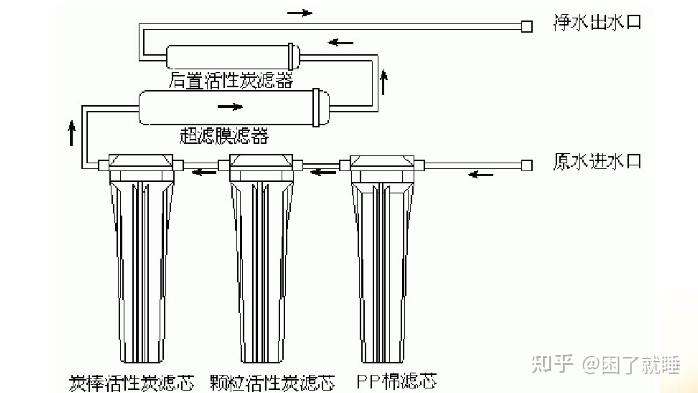 净水出水口

后置活性炭滤器

超滤膜滤器

原水进水口

炭棒活性炭滤芯　颗粒活性炭滤芯　PP棉滤芯

知乎 @困了就睡