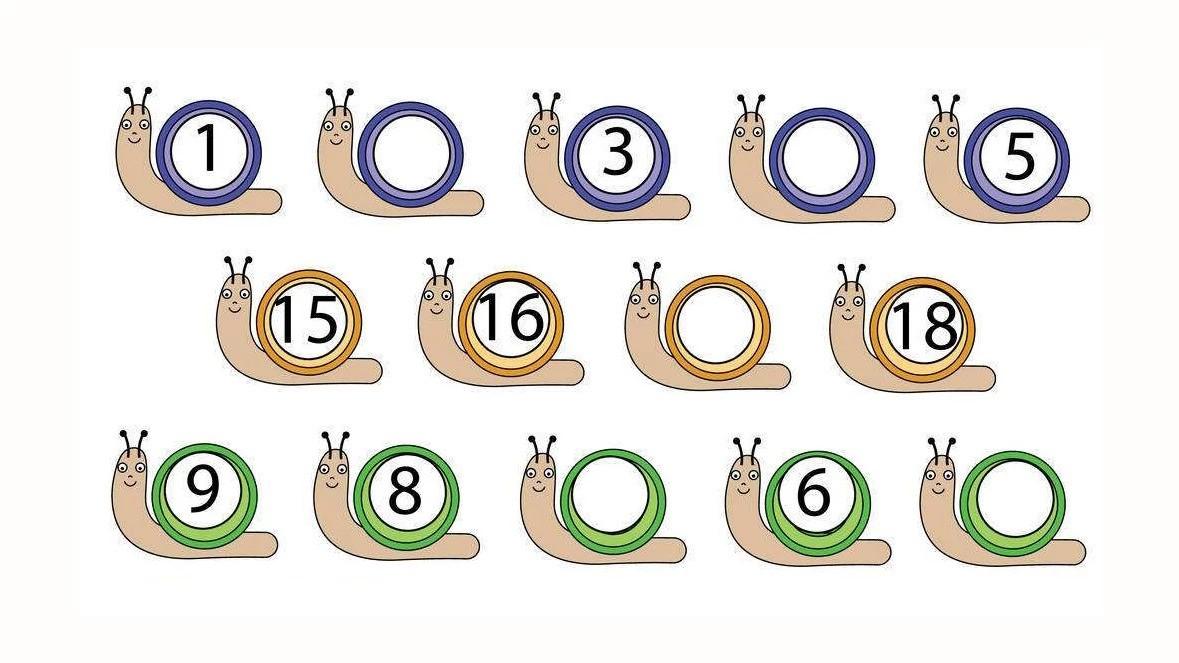 1 3 5

15 16 18

9 8 6