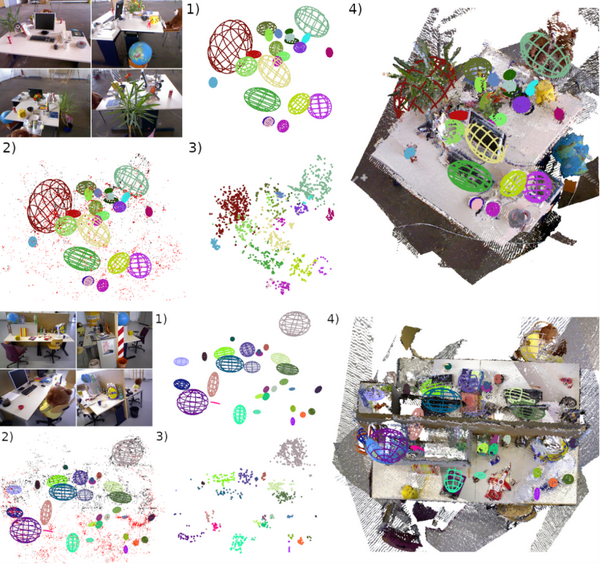 1)

4)

2)

3)

1)

4)

2)

3)