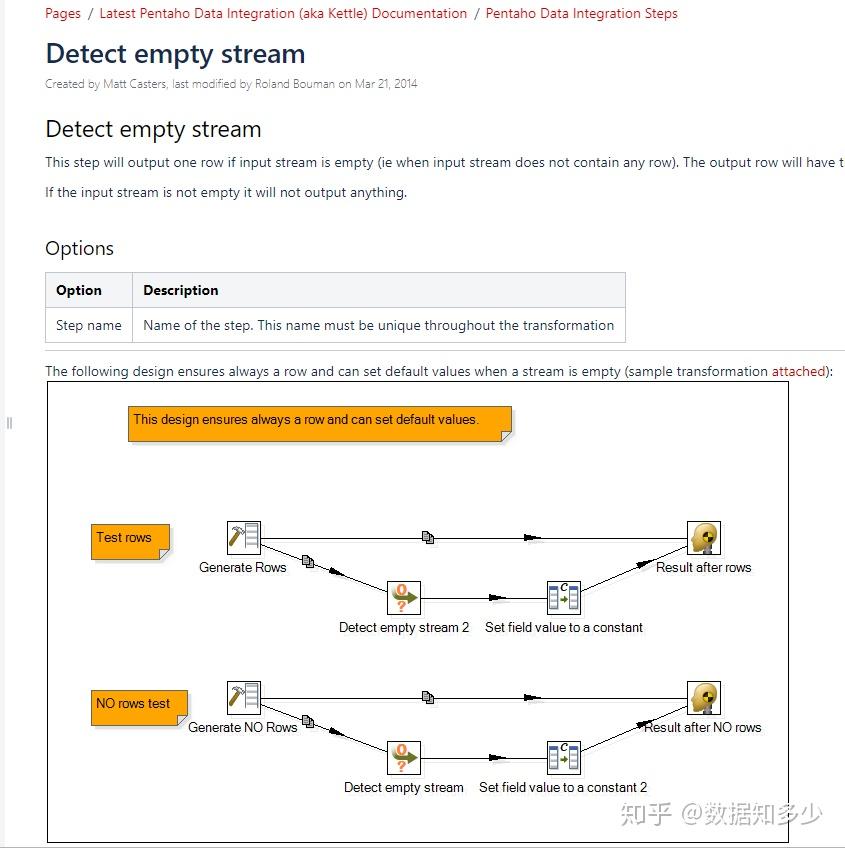 Pages / Latest Pentaho Data Integration (aka Kettle) Documentation / Pentaho Data Integration Steps

Detect empty stream

Created by Matt Casters, last modified by Roland Bouman on Mar 21, 2014

Detect empty stream

This step will output one row if input stream is empty (ie when input stream does not contain any row). The output row will have t

If the input stream is not empty it will not output anything.

Options

| Option | Description |
|---|---|
| Step name | Name of the step. This name must be unique throughout the transformation |

The following design ensures always a row and can set default values when a stream is empty (sample transformation attached):

This design ensures always a row and can set default values.

Test rows

Generate Rows

Result after rows

Detect empty stream 2

Set field value to a constant

NO rows test

Generate NO Rows

Result after NO rows

Detect empty stream

Set field value to a constant 2

知乎 @数据知多少