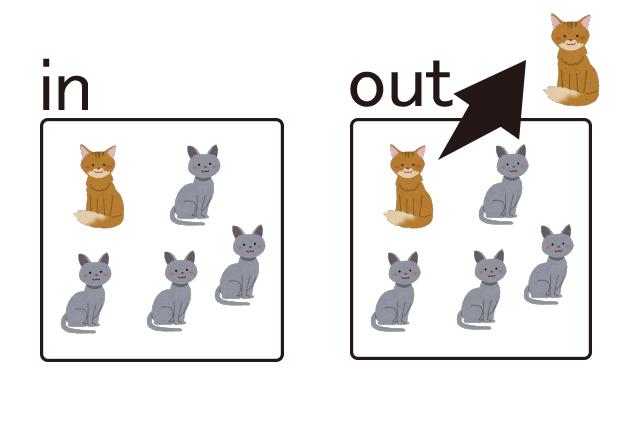 in

out