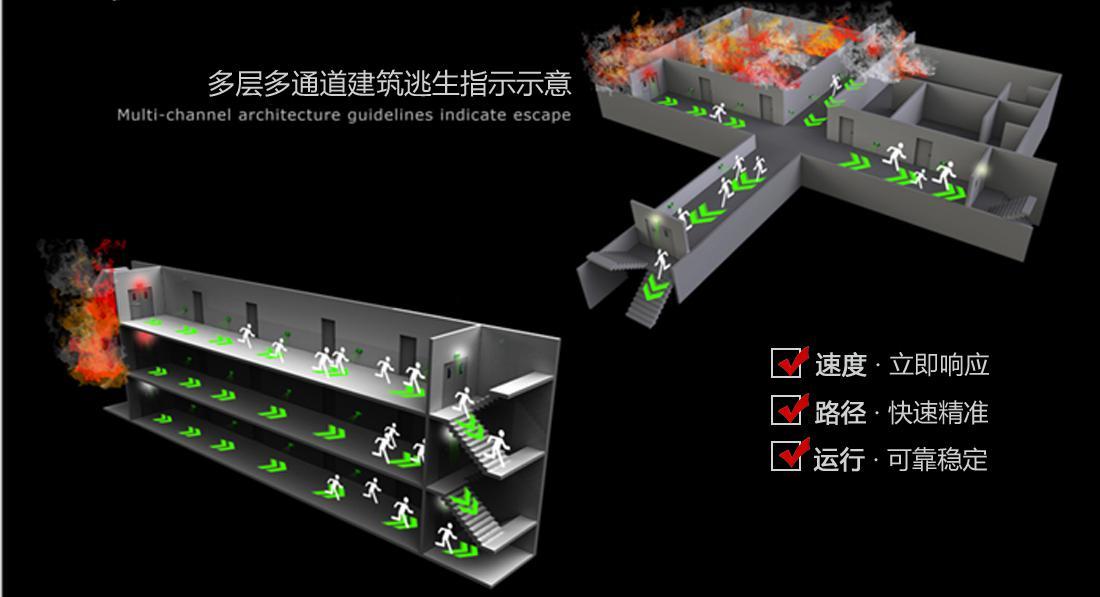 多层多通道建筑逃生指示示意
Multi-channel architecture guidelines indicate escape

速度 · 立即响应
路径 · 快速精准
运行 · 可靠稳定