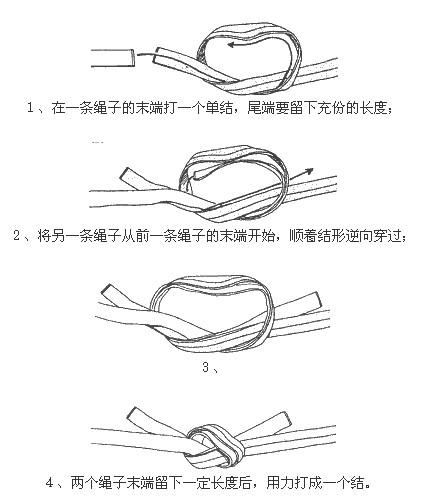 1、在一条绳子的末端打一个单结，尾端要留下充份的长度；

2、将另一条绳子从前一条绳子的末端开始，顺着结形逆向穿过；

3、

4、两个绳子末端留下一定长度后，用力打成一个结。