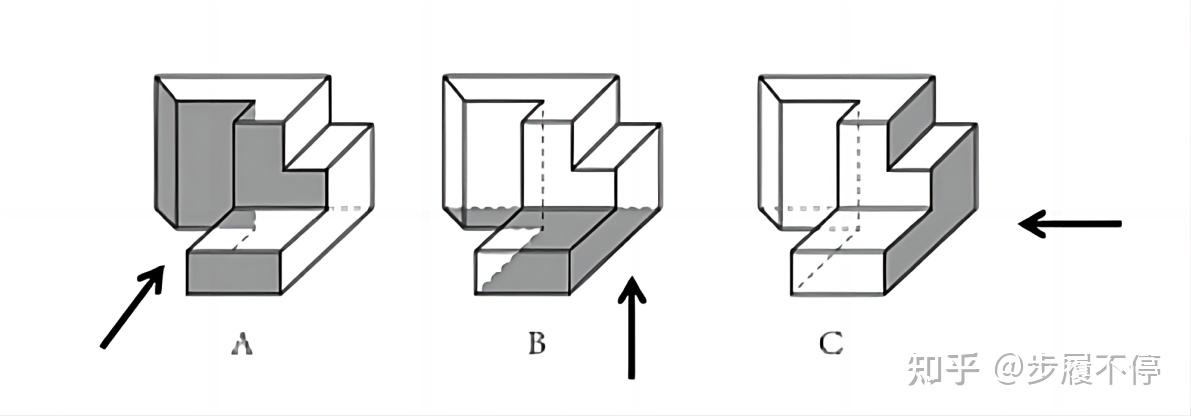 A
B
C
知乎 @步履不停