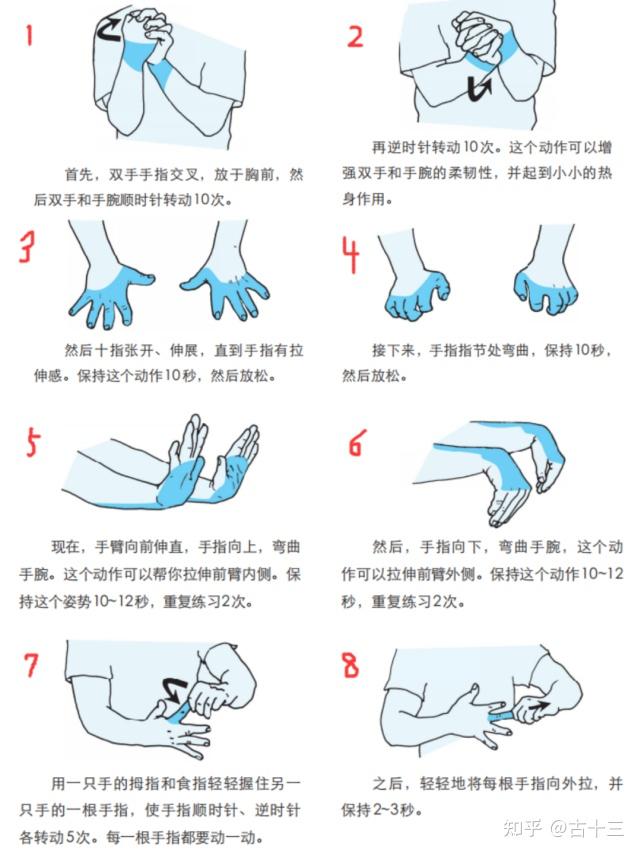 1

首先，双手手指交叉，放于胸前，然后双手和手腕顺时针转动10次。

2

再逆时针转动10次。这个动作可以增强双手和手腕的柔韧性，并起到小小的热身作用。

3

然后十指张开、伸展，直到手指有拉伸感。保持这个动作10秒，然后放松。

4

接下来，手指指节处弯曲，保持10秒，然后放松。

5

现在，手臂向前伸直，手指向上，弯曲手腕。这个动作可以帮你拉伸前臂内侧。保持这个姿势10~12秒，重复练习2次。

6

然后，手指向下，弯曲手腕，这个动作可以拉伸前臂外侧。保持这个动作10~12秒，重复练习2次。

7

用一只手的拇指和食指轻轻握住另一只手的一根手指，使手指顺时针、逆时针各转动5次。每一根手指都要动一动。

8

之后，轻轻地将每根手指向外拉，并保持2~3秒。

知乎 @古十三