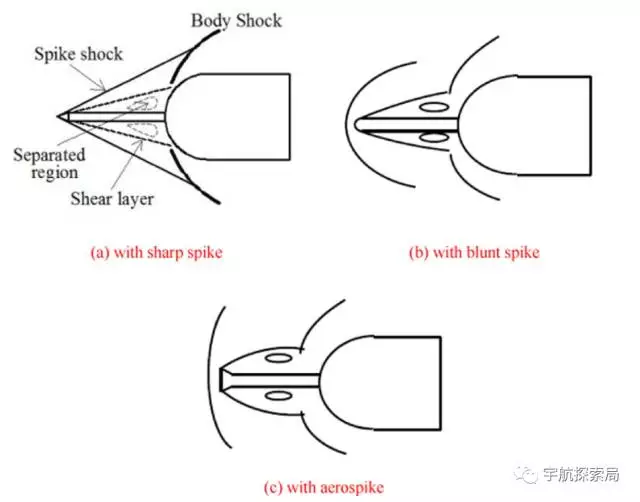 Body Shock

Spike shock

Separated region

Shear layer

(a) with sharp spike

(b) with blunt spike

(c) with aerospike

宇航探索局