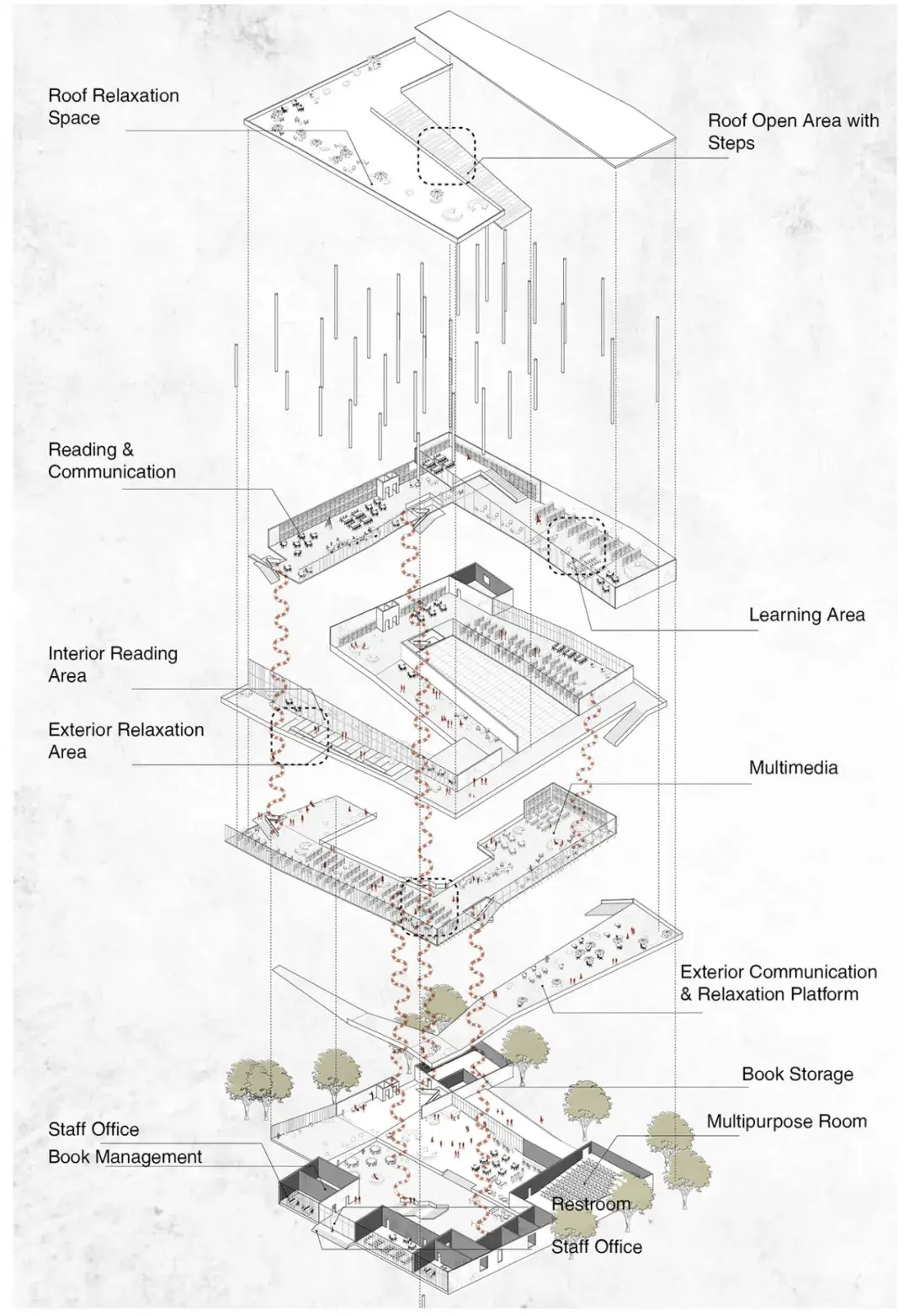 Roof Relaxation Space

Roof Open Area with Steps

Reading & Communication

Learning Area

Interior Reading Area

Exterior Relaxation Area

Multimedia

Exterior Communication & Relaxation Platform

Book Storage

Multipurpose Room

Staff Office

Book Management

Restroom

Staff Office