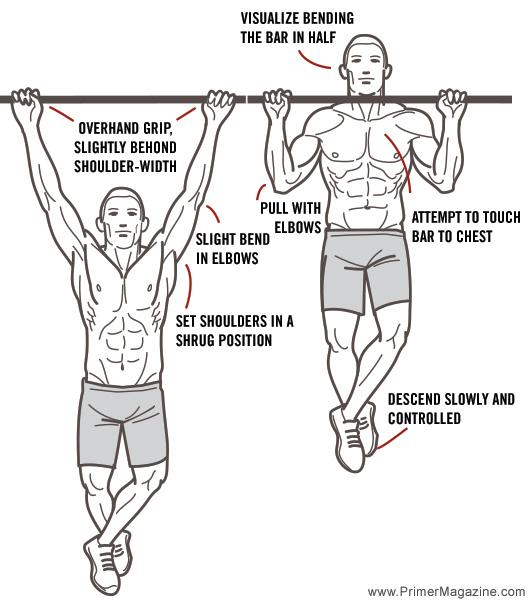 VISUALIZE BENDING THE BAR IN HALF

OVERHAND GRIP, SLIGHTLY BEHOND SHOULDER-WIDTH

PULL WITH ELBOWS

ATTEMPT TO TOUCH BAR TO CHEST

SLIGHT BEND IN ELBOWS

SET SHOULDERS IN A SHRUG POSITION

DESCEND SLOWLY AND CONTROLLED

www.PrimerMagazine.com