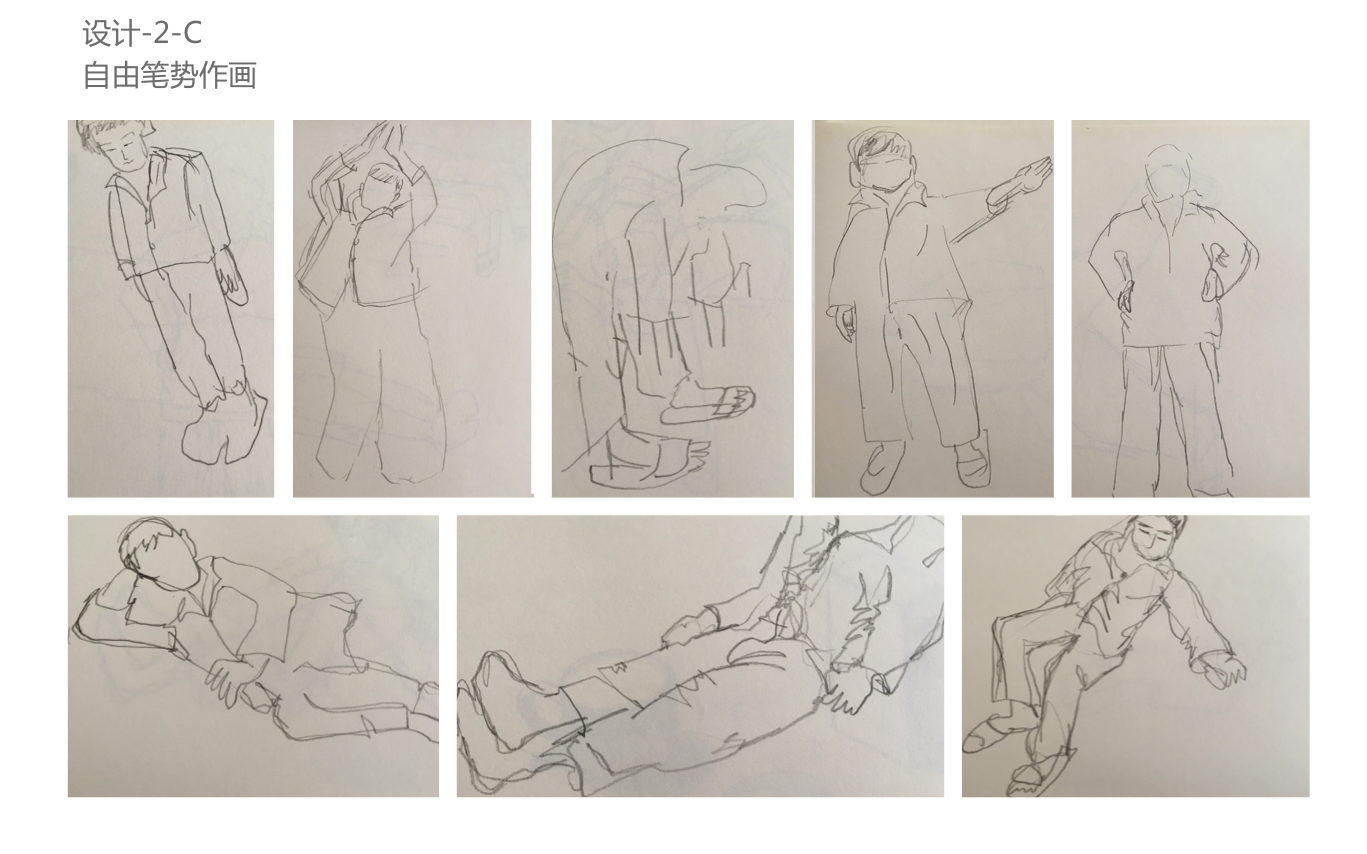 设计-2-C
自由笔势作画