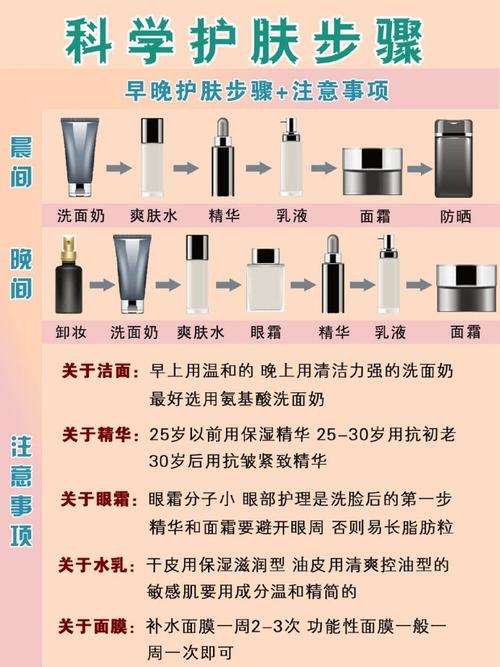 科学护肤步骤

早晚护肤步骤+注意事项

晨间

洗面奶 爽肤水 精华 乳液 面霜 防晒

晚间

卸妆 洗面奶 爽肤水 眼霜 精华 乳液 面霜

注意事项

关于洁面：早上用温和的 晚上用清洁力强的洗面奶 最好选用氨基酸洗面奶

关于精华：25岁以前用保湿精华 25-30岁用抗初老 30岁后用抗皱紧致精华

关于眼霜：眼霜分子小 眼部护理是洗脸后的第一步 精华和面霜要避开眼周 否则易长脂肪粒

关于水乳：干皮用保湿滋润型 油皮用清爽控油型的 敏感肌要用成分温和精简的

关于面膜：补水面膜一周2-3次 功能性面膜一般一周一次即可