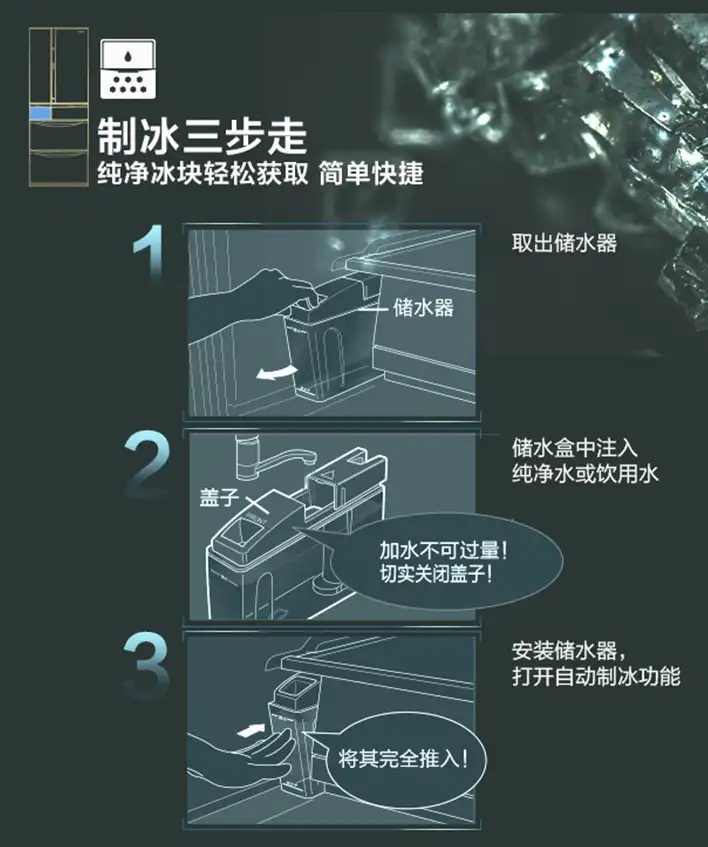 制冰三步走
纯净冰块轻松获取 简单快捷

1
储水器
取出储水器

2
盖子
FRONT
加水不可过量！
切实关闭盖子！
储水盒中注入
纯净水或饮用水

3
将其完全推入！
安装储水器，
打开自动制冰功能