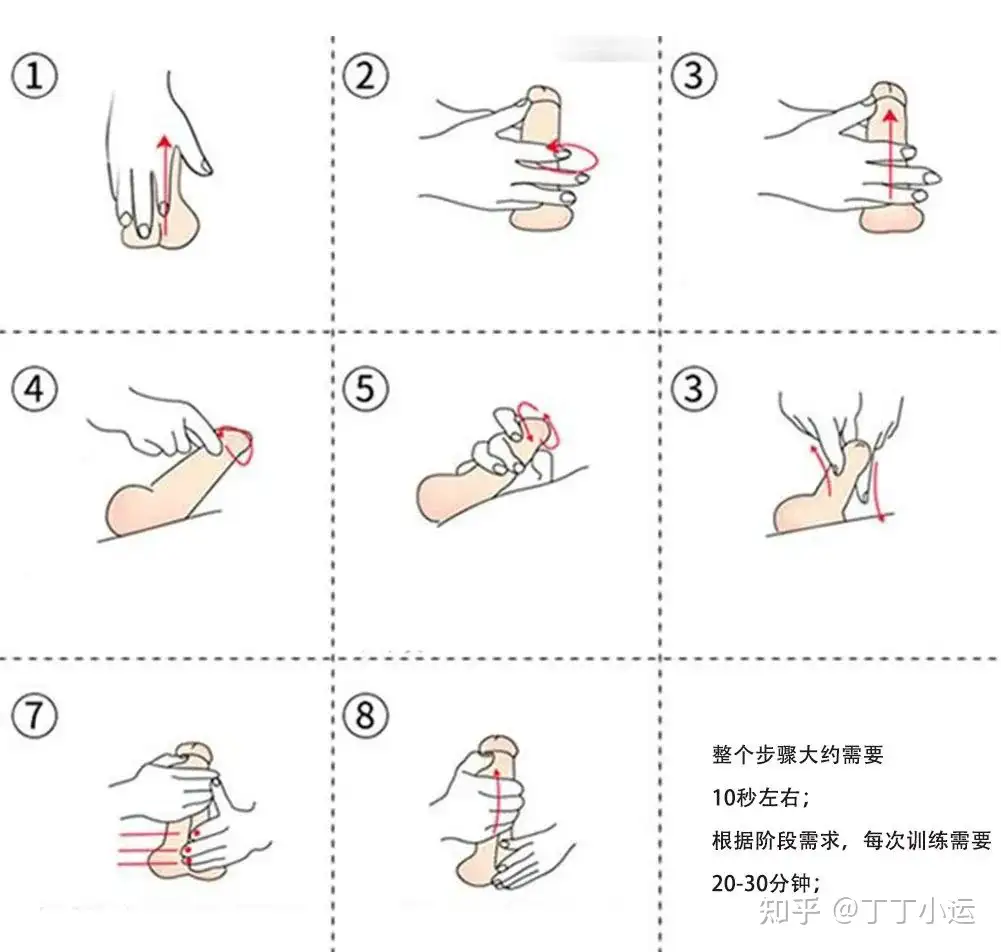 ①

②

③

④

⑤

③

⑦

⑧

整个步骤大约需要

10秒左右；

根据阶段需求，每次训练需要

20-30分钟；

知乎 @丁丁小运