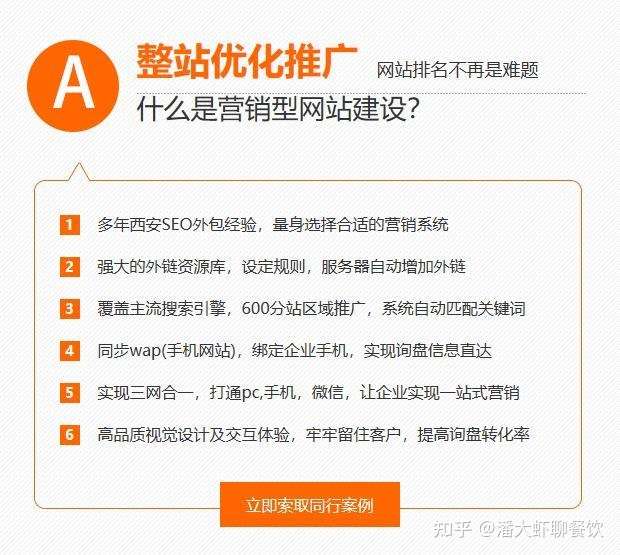 A

整站优化推广 网站排名不再是难题

什么是营销型网站建设？

1 多年西安SEO外包经验，量身选择合适的营销系统

2 强大的外链资源库，设定规则，服务器自动增加外链

3 覆盖主流搜索引擎，600分站区域推广，系统自动匹配关键词

4 同步wap(手机网站)，绑定企业手机，实现询盘信息直达

5 实现三网合一，打通pc,手机，微信，让企业实现一站式营销

6 高品质视觉设计及交互体验，牢牢留住客户，提高询盘转化率

立即索取同行案例

知乎 @潘大虾聊餐饮