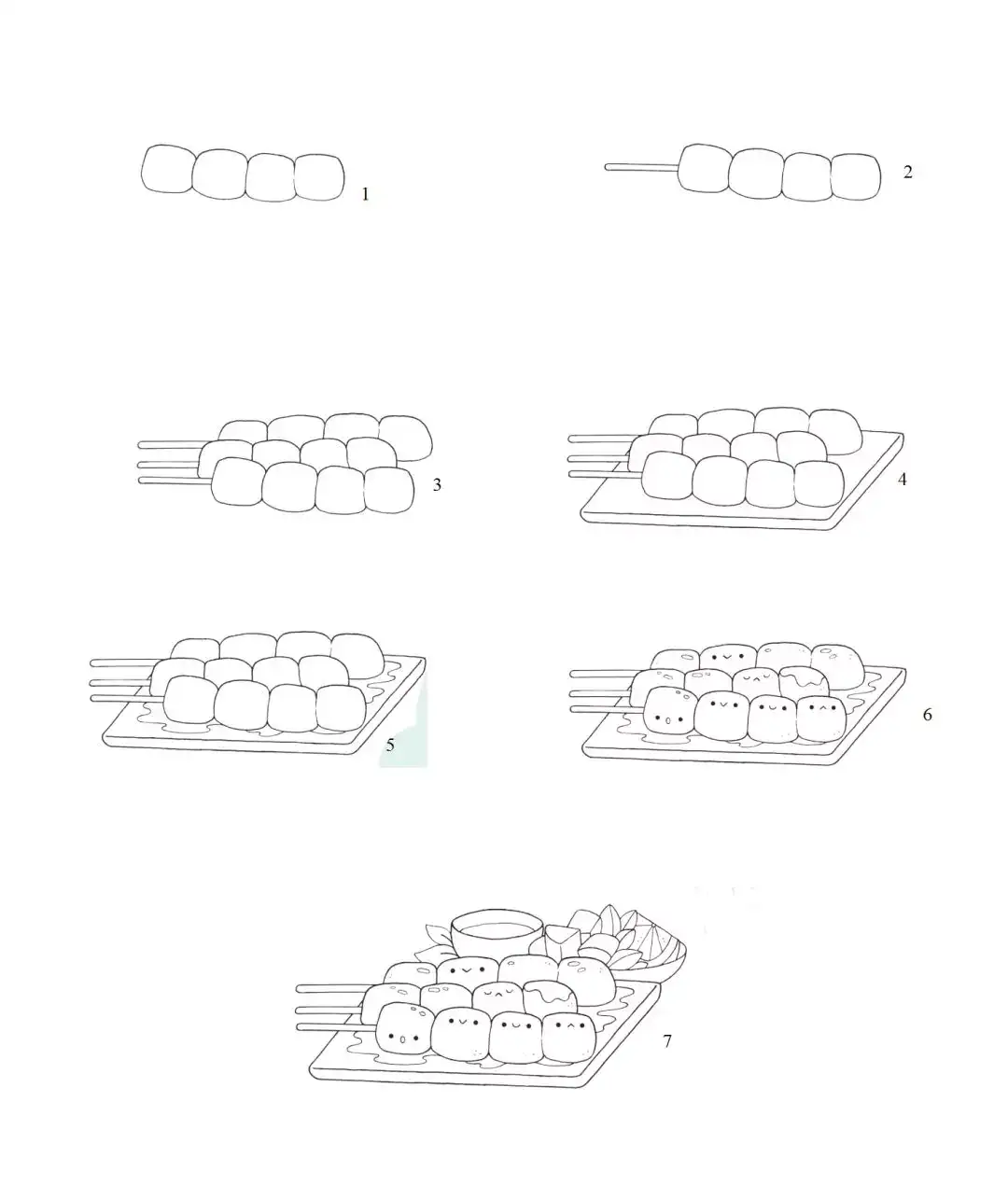 1

2

3

4

5

6

7