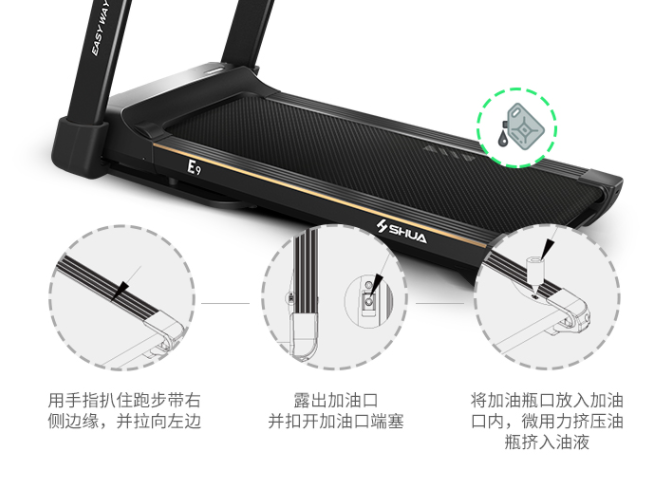 EASY WAY

E9

SHUA

用手指扒住跑步带右侧边缘，并拉向左边

露出加油口
并扣开加油口端塞

将加油瓶口放入加油口内，微用力挤压油瓶挤入油液