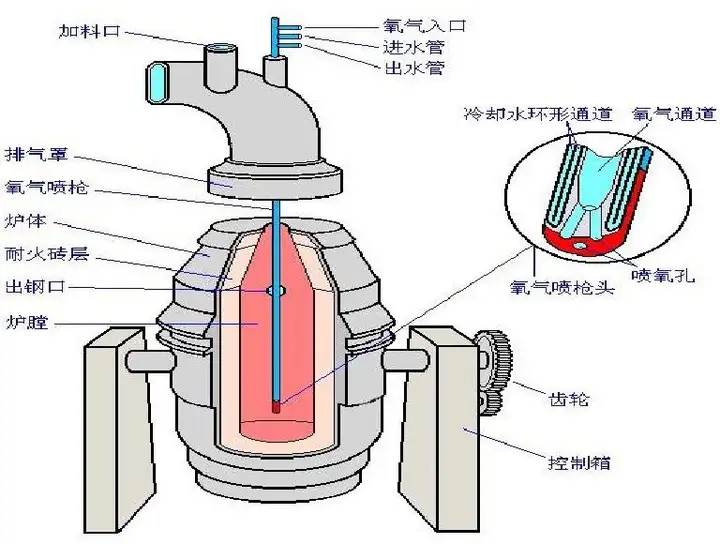 加料口
氧气入口
进水管
出水管
冷却水环形通道
氧气通道
排气罩
氧气喷枪
炉体
耐火砖层
出钢口
炉膛
喷氧孔
氧气喷枪头
齿轮
控制箱