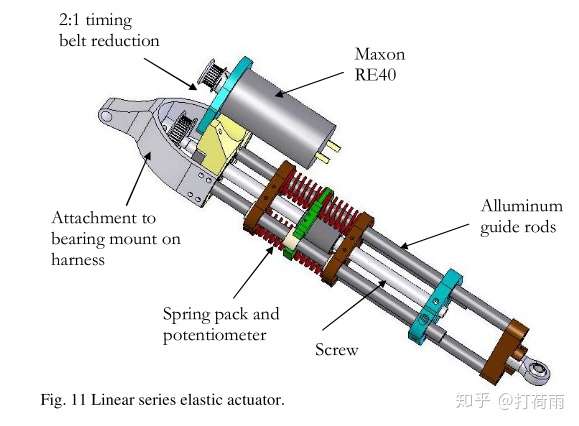 2:1 timing belt reduction

Maxon RE40

Attachment to bearing mount on harness

Alluminum guide rods

Spring pack and potentiometer

Screw

Fig. 11 Linear series elastic actuator.

知乎 @打荷雨