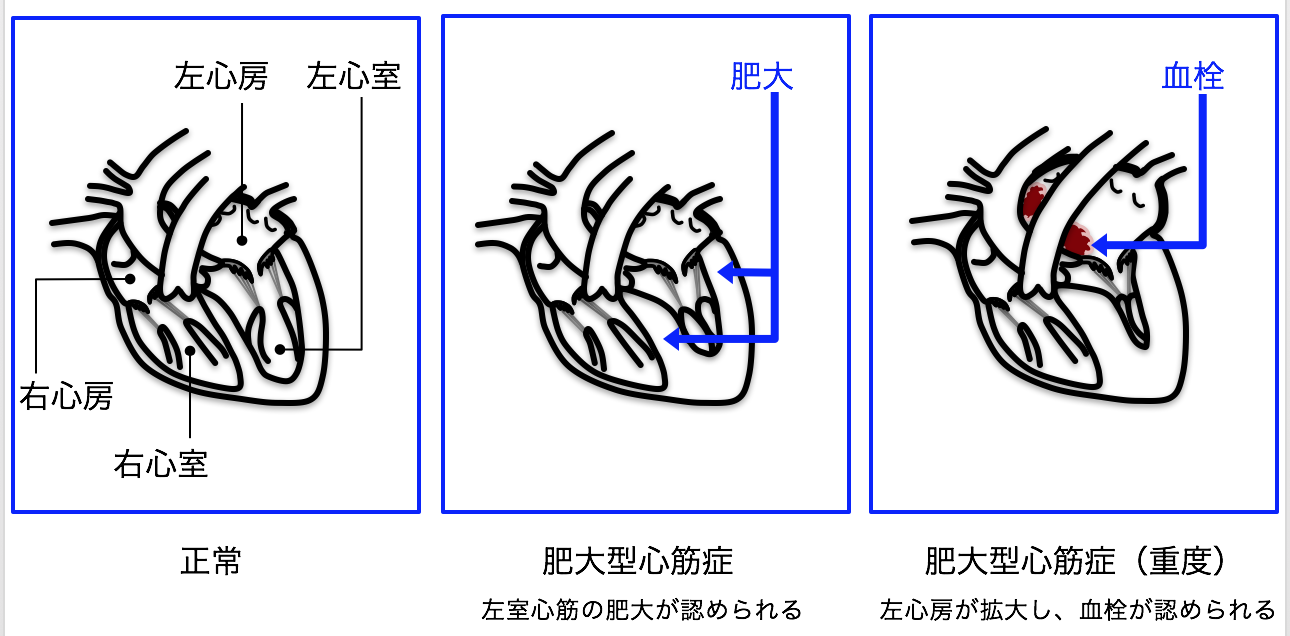 左心房 左心室

右心房

右心室

正常

肥大

肥大型心筋症

左室心筋の肥大が認められる

血栓

肥大型心筋症（重度）

左心房が拡大し、血栓が認められる