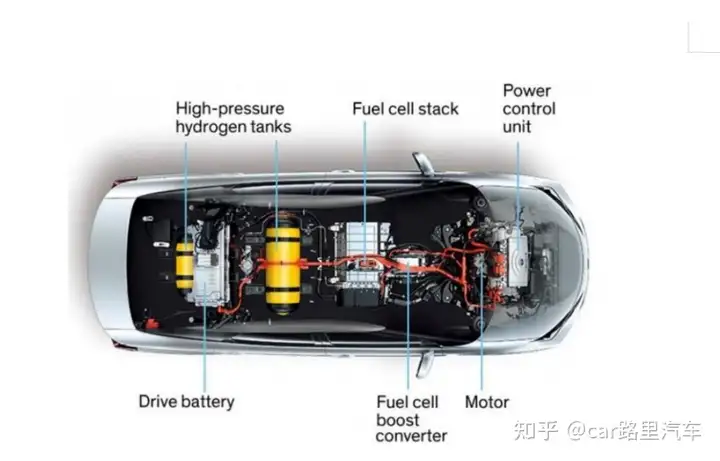 High-pressure hydrogen tanks

Fuel cell stack

Power control unit

Drive battery

Fuel cell boost converter

Motor

知乎 @car路里汽车