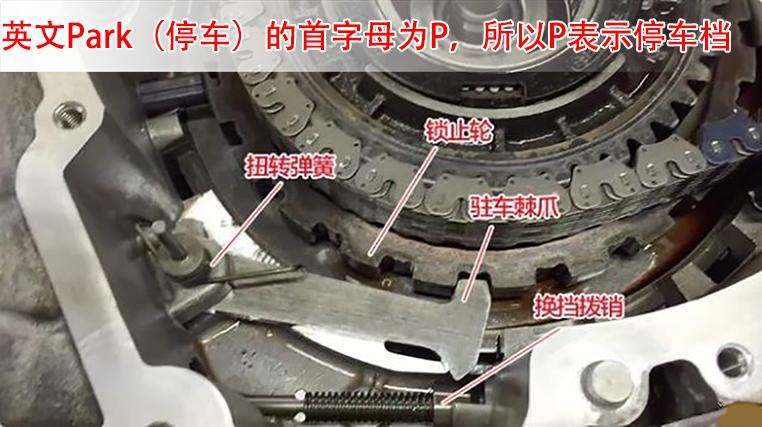 英文Park（停车）的首字母为P，所以P表示停车档

锁止轮

扭转弹簧

驻车棘爪

换挡拨销