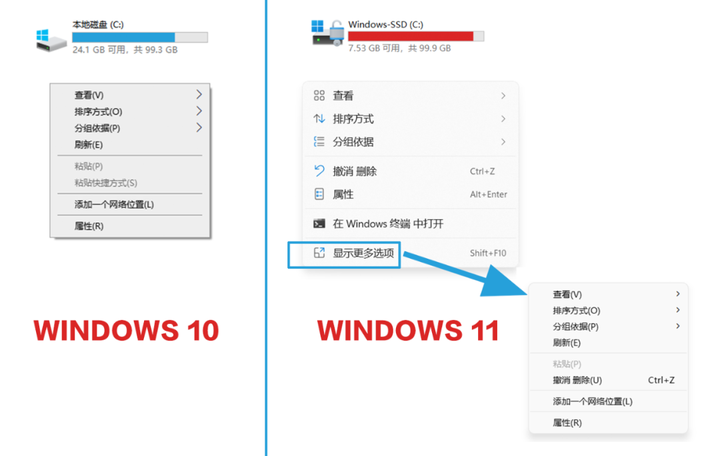 本地磁盘 (C:)
24.1 GB 可用，共 99.3 GB

查看(V)
排序方式(O)
分组依据(P)
刷新(E)
粘贴(P)
粘贴快捷方式(S)
添加一个网络位置(L)
属性(R)

WINDOWS 10

Windows-SSD (C:)
7.53 GB 可用，共 99.9 GB

查看
排序方式
分组依据
撤消 删除 Ctrl+Z
属性 Alt+Enter
在 Windows 终端 中打开
显示更多选项 Shift+F10

WINDOWS 11

查看(V)
排序方式(O)
分组依据(P)
刷新(E)
粘贴(P)
撤消 删除(U) Ctrl+Z
添加一个网络位置(L)
属性(R)