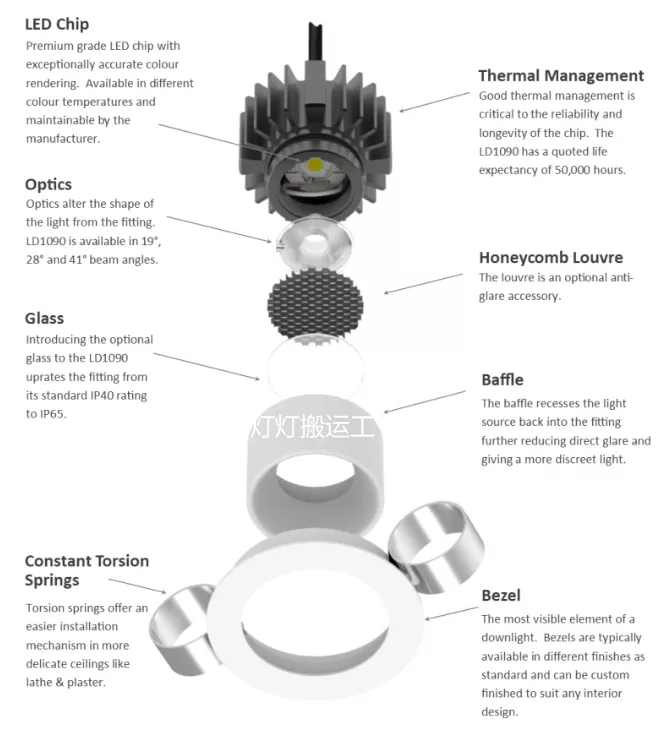 LED Chip
Premium grade LED chip with exceptionally accurate colour rendering. Available in different colour temperatures and maintainable by the manufacturer.

Optics
Optics alter the shape of the light from the fitting. LD1090 is available in 19°, 28° and 41° beam angles.

Glass
Introducing the optional glass to the LD1090 uprates the fitting from its standard IP40 rating to IP65.

Constant Torsion Springs
Torsion springs offer an easier installation mechanism in more delicate ceilings like lathe & plaster.

Thermal Management
Good thermal management is critical to the reliability and longevity of the chip. The LD1090 has a quoted life expectancy of 50,000 hours.

Honeycomb Louvre
The louvre is an optional anti-glare accessory.

Baffle
The baffle recesses the light source back into the fitting further reducing direct glare and giving a more discreet light.

灯灯搬运工

Bezel
The most visible element of a downlight. Bezels are typically available in different finishes as standard and can be custom finished to suit any interior design.