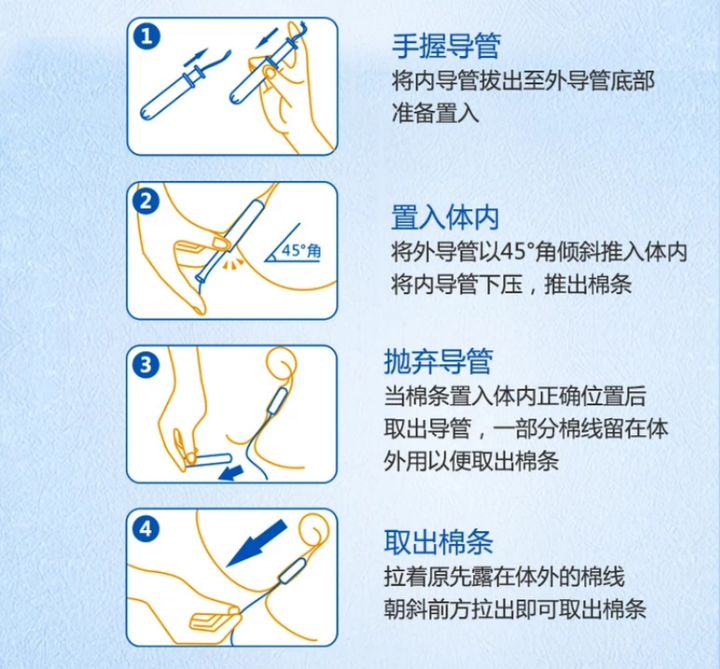 1

手握导管
将内导管拔出至外导管底部
准备置入

2

45°角

置入体内
将外导管以45°角倾斜推入体内
将内导管下压，推出棉条

3

抛弃导管
当棉条置入体内正确位置后
取出导管，一部分棉线留在体外用以便取出棉条

4

取出棉条
拉着原先露在体外的棉线
朝斜前方拉出即可取出棉条