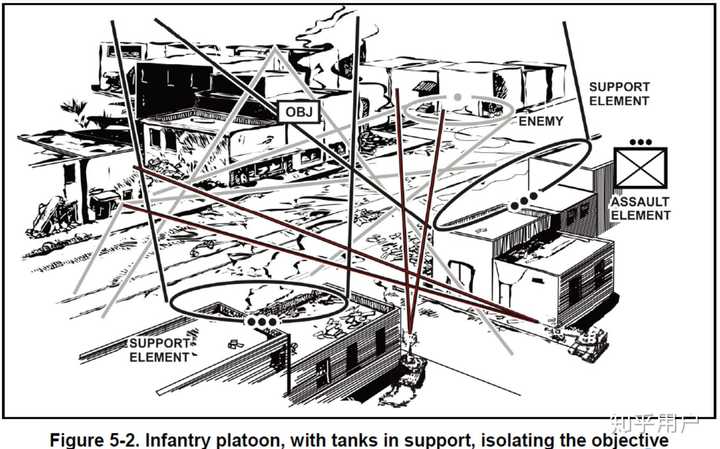 OBJ

SUPPORT ELEMENT

ENEMY

ASSAULT ELEMENT

SUPPORT ELEMENT

知乎用户

Figure 5-2. Infantry platoon, with tanks in support, isolating the objective