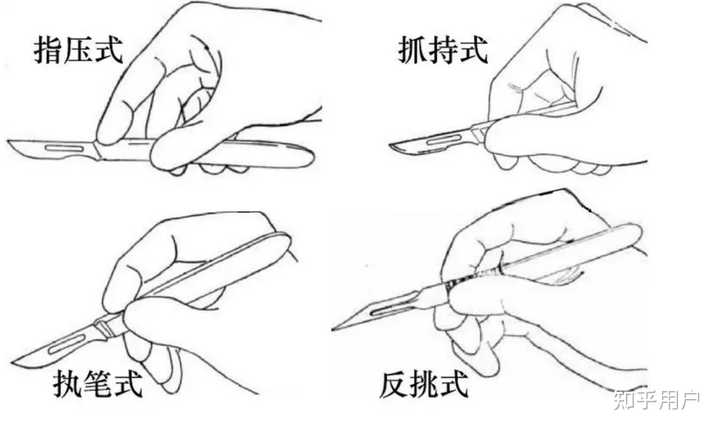 指压式

抓持式

执笔式

反挑式

知乎用户