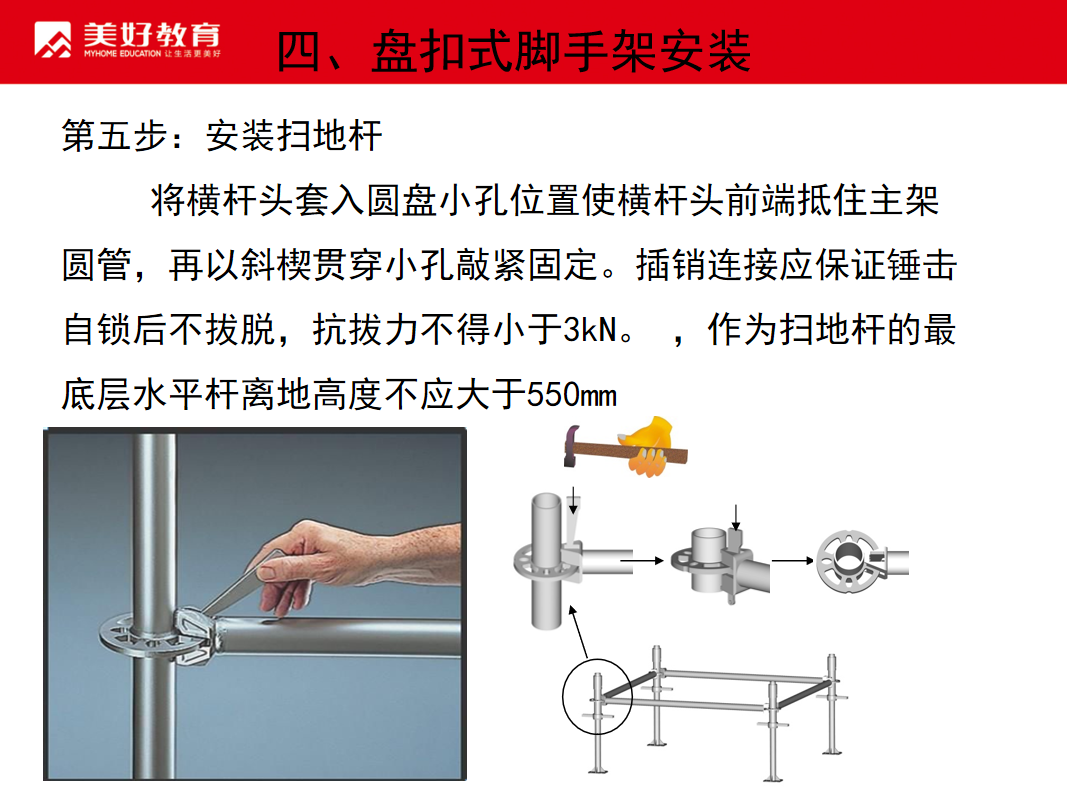 美好教育
MYHOME EDUCATION 让生活更美好

四、盘扣式脚手架安装

第五步：安装扫地杆

将横杆头套入圆盘小孔位置使横杆头前端抵住主架圆管，再以斜楔贯穿小孔敲紧固定。插销连接应保证锤击自锁后不拔脱，抗拔力不得小于3kN。 ，作为扫地杆的最底层水平杆离地高度不应大于550mm