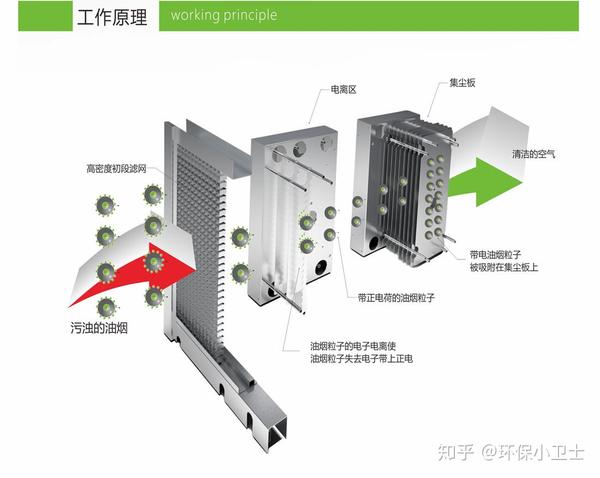 工作原理 working principle

电离区

集尘板

高密度初段滤网

清洁的空气

带电油烟粒子
被吸附在集尘板上

带正电荷的油烟粒子

污浊的油烟

油烟粒子的电子电离使
油烟粒子失去电子带上正电

知乎 @环保小卫士