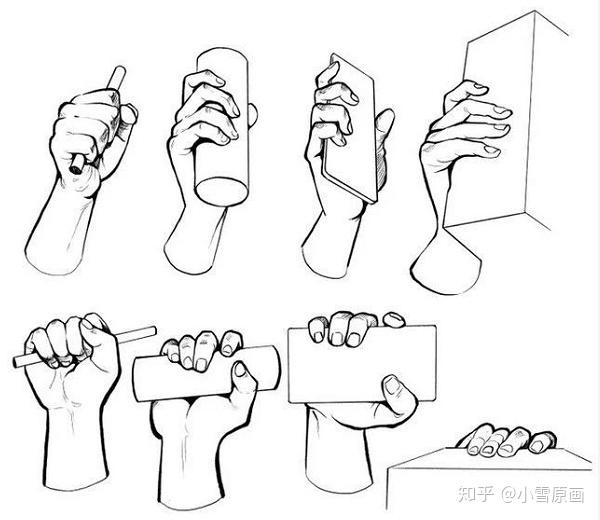 知乎 @小雪原画