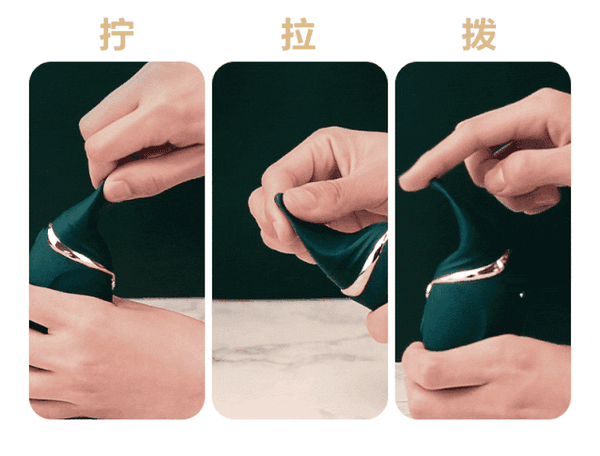 拧

拉

拨