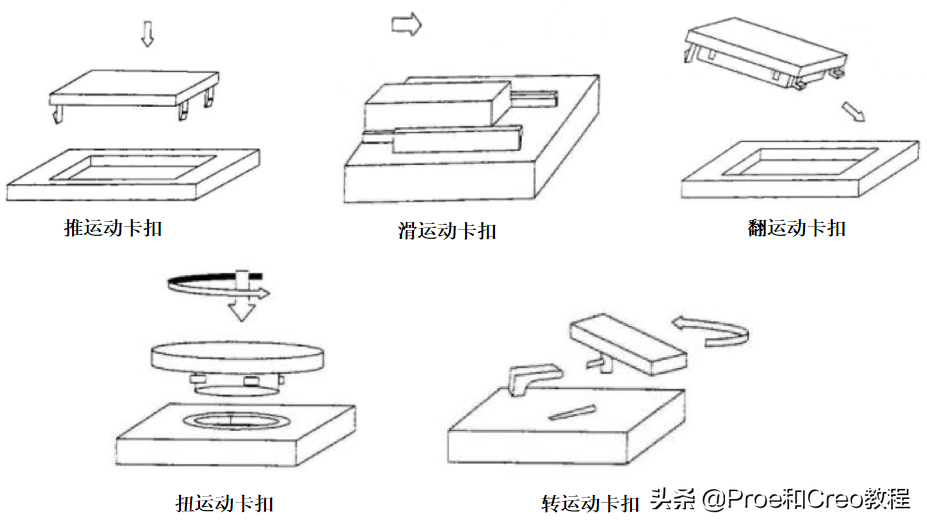 推运动卡扣

滑运动卡扣

翻运动卡扣

扭运动卡扣

转运动卡扣

头条 @Proe和Creo教程