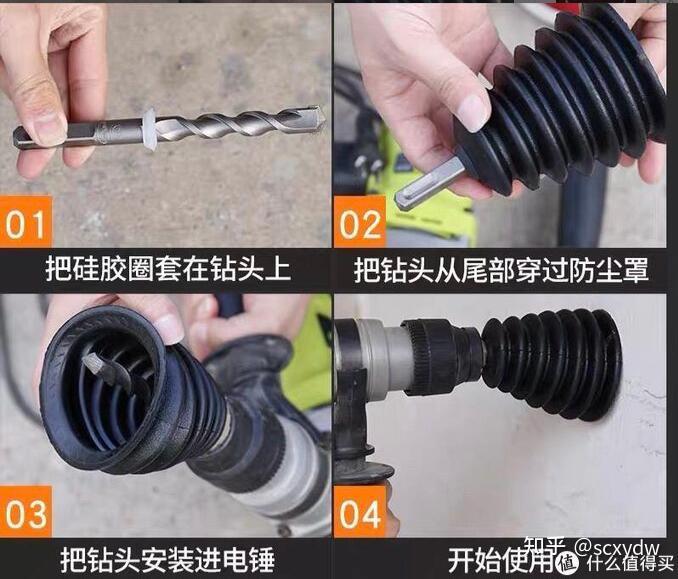 01
把硅胶圈套在钻头上

02
把钻头从尾部穿过防尘罩

03
把钻头安装进电锤

04
开始使用

知乎 @scxydw

值 什么值得买