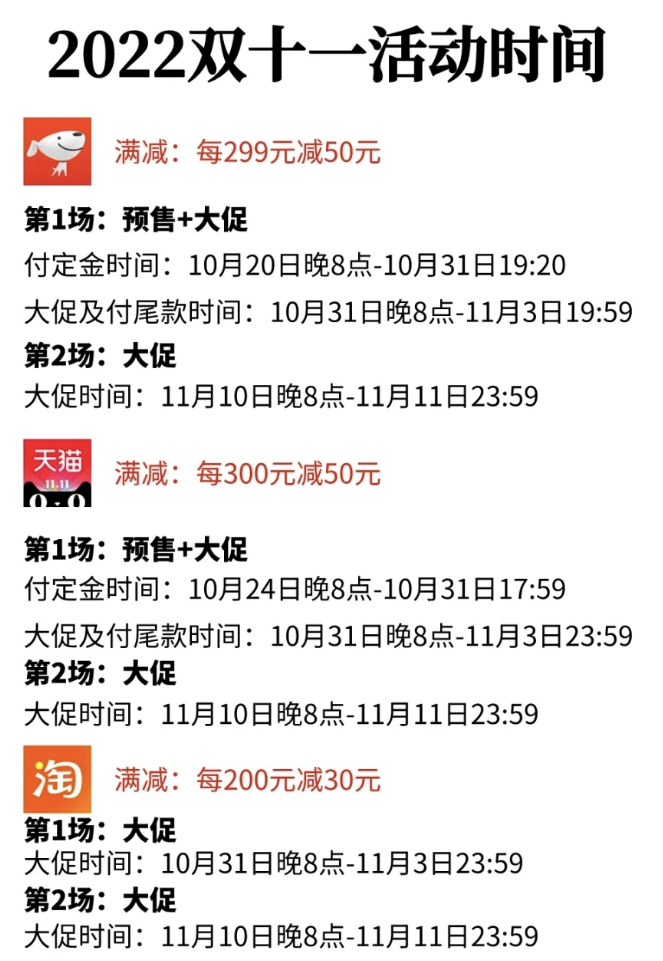 2022双十一活动时间

满减：每299元减50元

第1场：预售+大促

付定金时间：10月20日晚8点-10月31日19:20

大促及付尾款时间：10月31日晚8点-11月3日19:59

第2场：大促

大促时间：11月10日晚8点-11月11日23:59

天猫
11.11

满减：每300元减50元

第1场：预售+大促

付定金时间：10月24日晚8点-10月31日17:59

大促及付尾款时间：10月31日晚8点-11月3日23:59

第2场：大促

大促时间：11月10日晚8点-11月11日23:59

淘

满减：每200元减30元

第1场：大促

大促时间：10月31日晚8点-11月3日23:59

第2场：大促

大促时间：11月10日晚8点-11月11日23:59