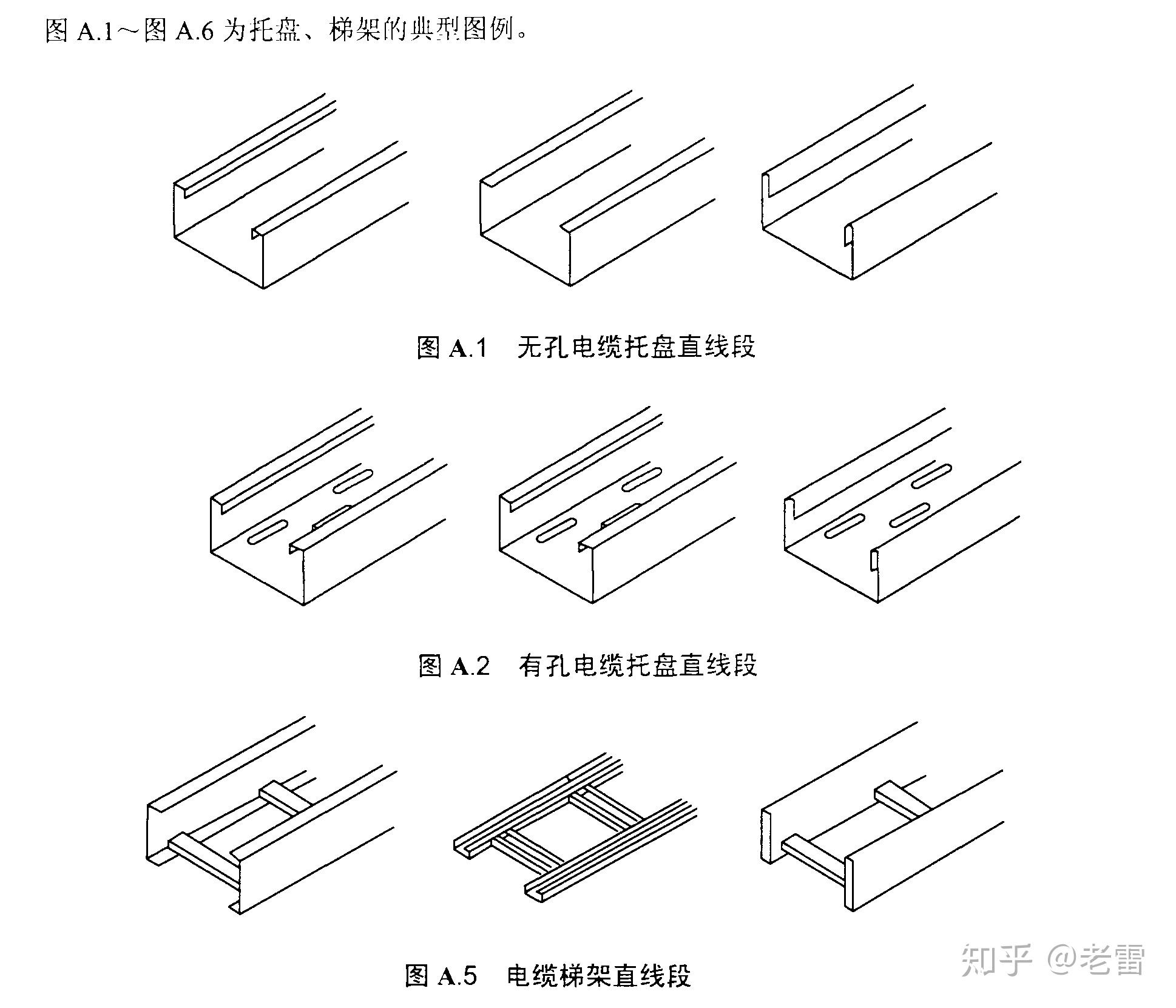 图 A.1～图 A.6 为托盘、梯架的典型图例。

图 A.1　无孔电缆托盘直线段

图 A.2　有孔电缆托盘直线段

图 A.5　电缆梯架直线段

知乎 @老雷