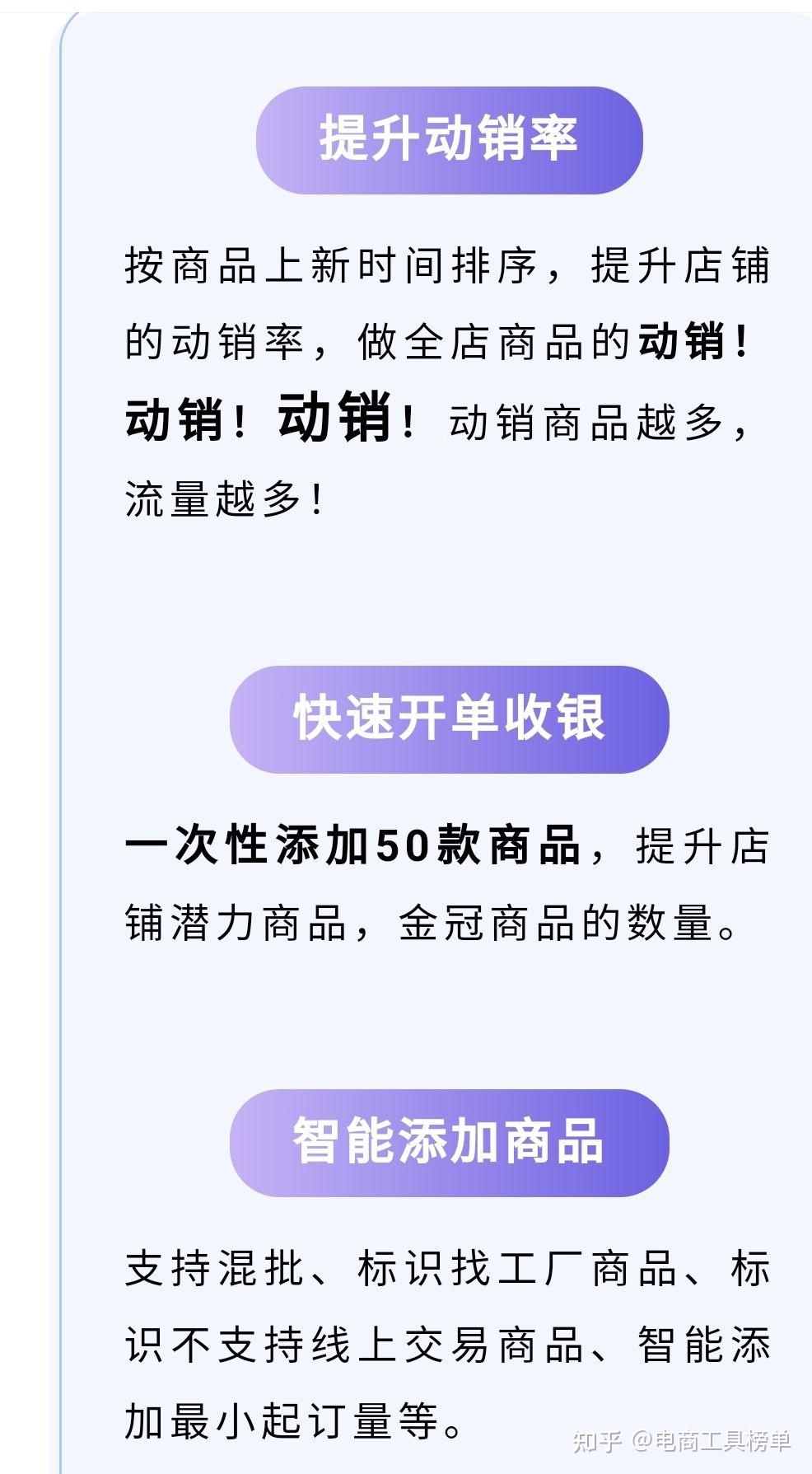 提升动销率

按商品上新时间排序，提升店铺的动销率，做全店商品的动销！动销！动销！动销商品越多，流量越多！

快速开单收银

一次性添加50款商品，提升店铺潜力商品，金冠商品的数量。

智能添加商品

支持混批、标识找工厂商品、标识不支持线上交易商品、智能添加最小起订量等。

知乎 @电商工具榜单