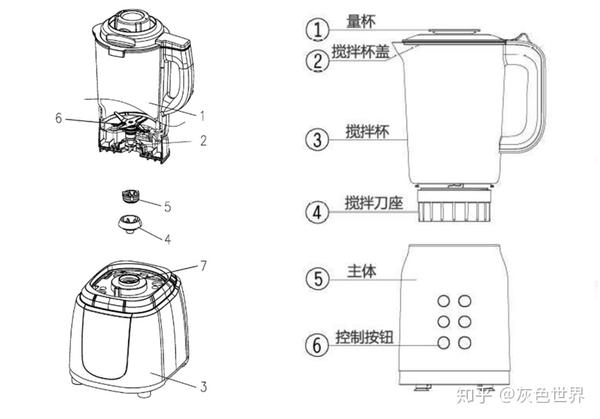 6
1
2
5
4
7
3

① 量杯
② 搅拌杯盖
③ 搅拌杯
④ 搅拌刀座
⑤ 主体
⑥ 控制按钮

知乎 @灰色世界