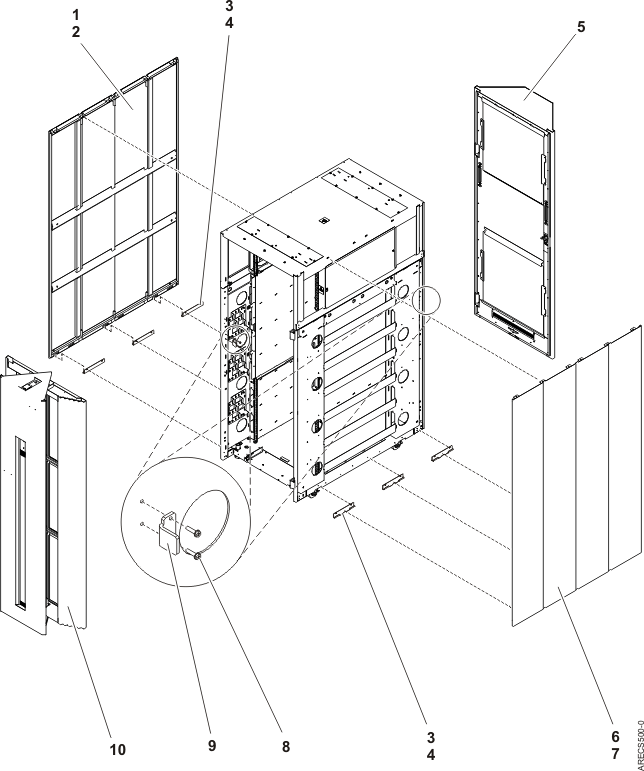 1
2
3
4
5
10
9
8
3
4
6
7
ARECS500-0